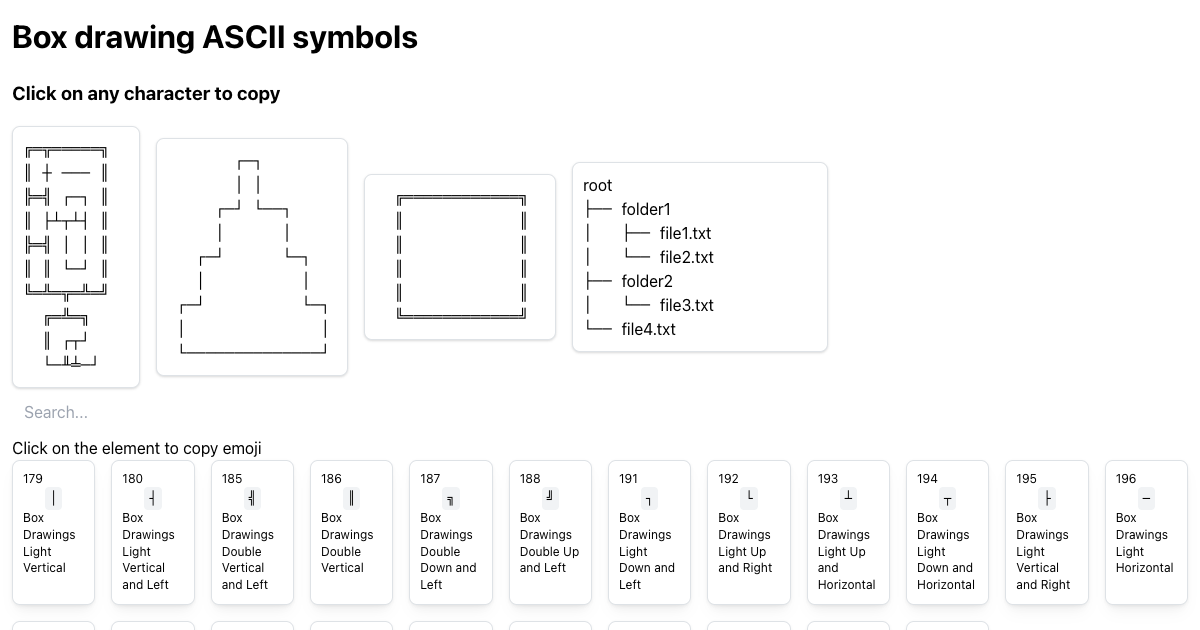 Box drawing ASCII symbols

Click on any character to copy

root
├── folder1
│   ├── file1.txt
│   └── file2.txt
├── folder2
│   └── file3.txt
└── file4.txt

Search...

Click on the element to copy emoji

179
│
Box Drawings Light Vertical

180
┤
Box Drawings Light Vertical and Left

185
╣
Box Drawings Double Vertical and Left

186
║
Box Drawings Double Vertical

187
╗
Box Drawings Double Down and Left

188
╝
Box Drawings Double Up and Left

191
┐
Box Drawings Light Down and Left

192
└
Box Drawings Light Up and Right

193
┴
Box Drawings Light Up and Horizontal

194
┬
Box Drawings Light Down and Horizontal

195
├
Box Drawings Light Vertical and Right

196
─
Box Drawings Light Horizontal